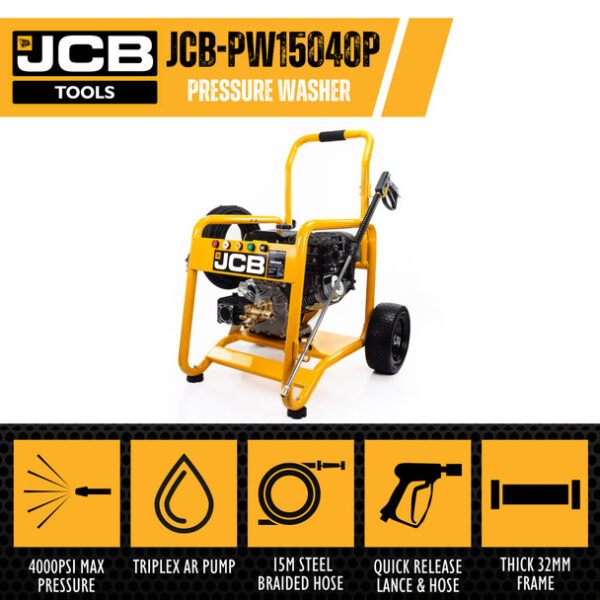 JCB
TOOLS

JCB-PW15040P
PRESSURE WASHER

JCB

4000PSI MAX PRESSURE

TRIPLEX AR PUMP

15M STEEL BRAIDED HOSE

QUICK RELEASE LANCE & HOSE

THICK 32MM FRAME